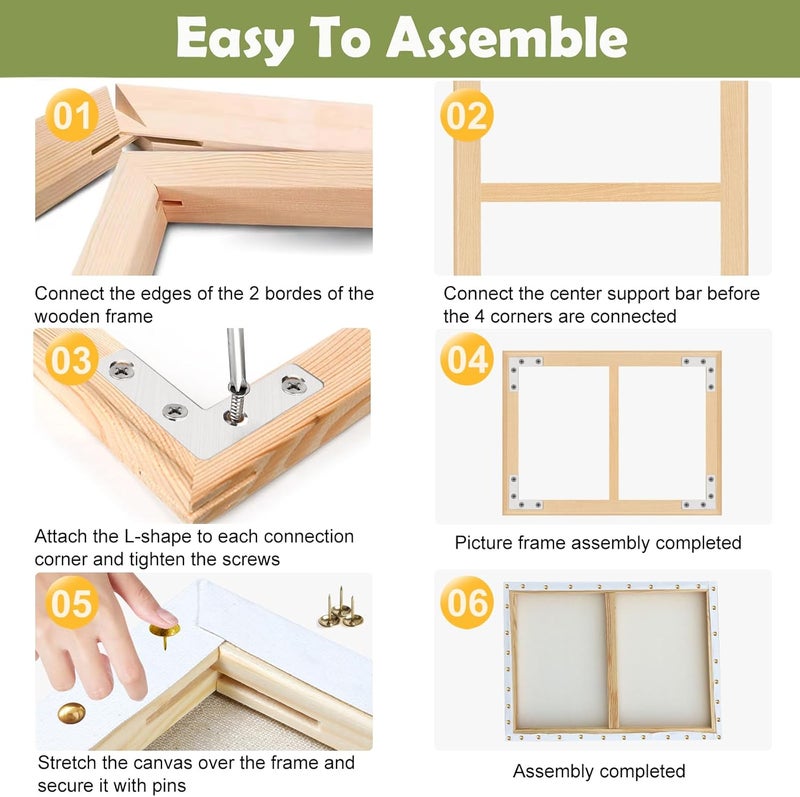 Easy To Assemble

01

Connect the edges of the 2 bordes of the wooden frame

02

Connect the center support bar before the 4 corners are connected

03

Attach the L-shape to each connection corner and tighten the screws

04

Picture frame assembly completed

05

Stretch the canvas over the frame and secure it with pins

06

Assembly completed